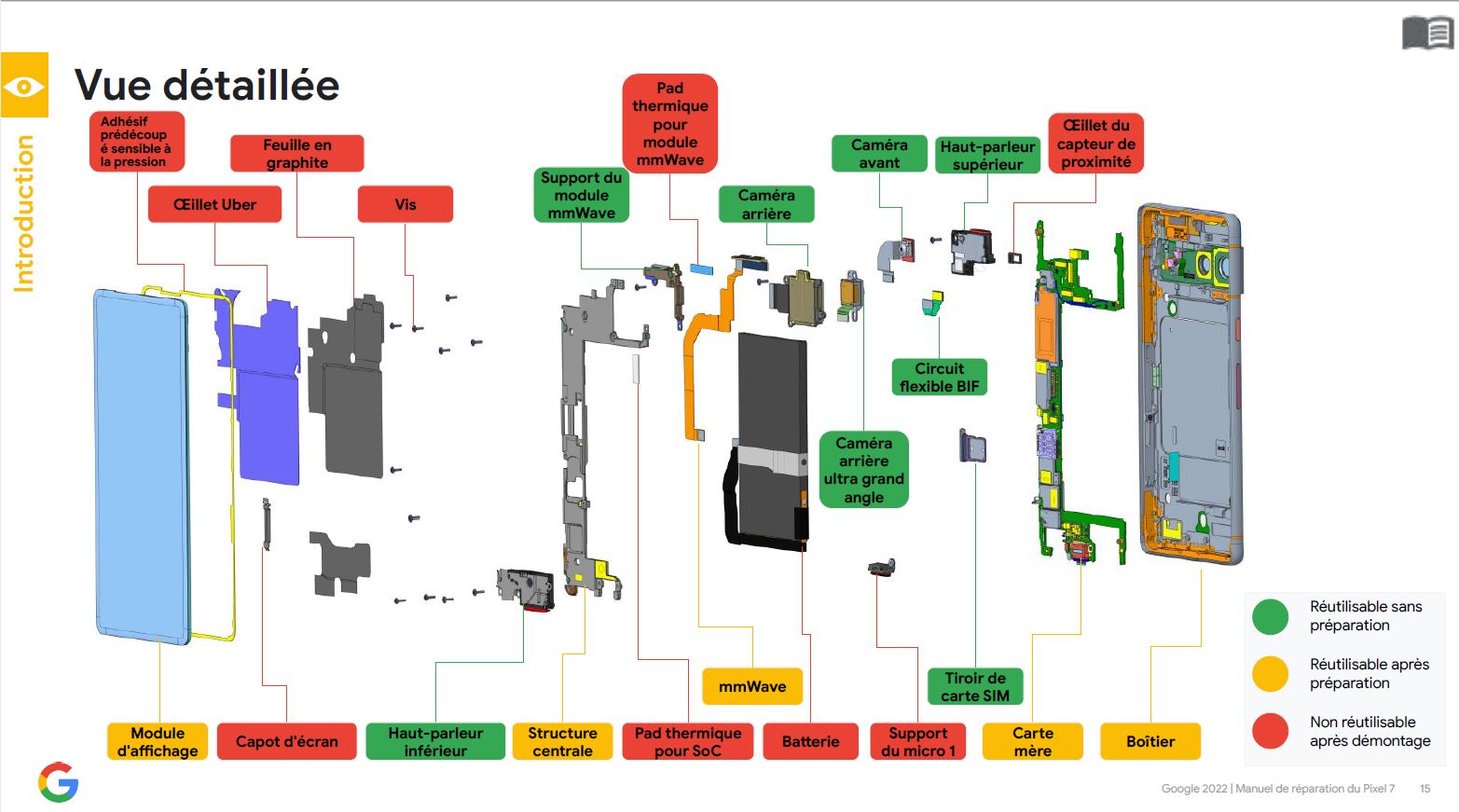 Introduction

Vue détaillée

Adhésif prédécoup é sensible à la pression

Feuille en graphite

Œillet Uber

Vis

Pad thermique pour module mmWave

Support du module mmWave

Caméra arrière

Caméra avant

Haut-parleur supérieur

Œillet du capteur de proximité

Circuit flexible BIF

Caméra arrière ultra grand angle

Tiroir de carte SIM

mmWave

Module d'affichage

Capot d'écran

Haut-parleur inférieur

Structure centrale

Pad thermique pour SoC

Batterie

Support du micro 1

Carte mère

Boîtier

Réutilisable sans préparation

Réutilisable après préparation

Non réutilisable après démontage

Google 2022 | Manuel de réparation du Pixel 7 15