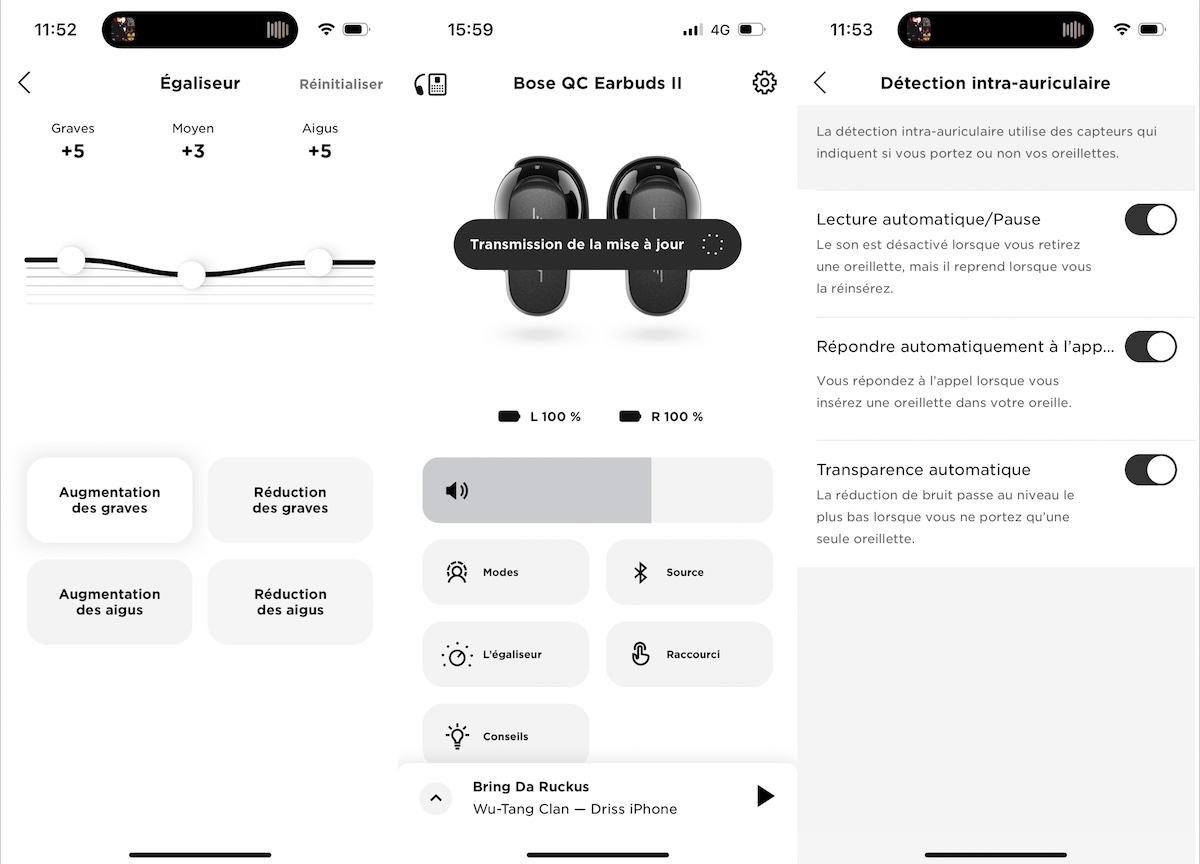 11:52

Égaliseur Réinitialiser

Graves
+5

Moyen
+3

Aigus
+5

Augmentation des graves

Réduction des graves

Augmentation des aigus

Réduction des aigus

15:59 4G

Bose QC Earbuds II

Transmission de la mise à jour

L 100 %
R 100 %

Modes

Source

L'égaliseur

Raccourci

Conseils

Bring Da Ruckus
Wu-Tang Clan — Driss iPhone

11:53

Détection intra-auriculaire

La détection intra-auriculaire utilise des capteurs qui indiquent si vous portez ou non vos oreillettes.

Lecture automatique/Pause
Le son est désactivé lorsque vous retirez une oreillette, mais il reprend lorsque vous la réinsérez.

Répondre automatiquement à l'app...
Vous répondez à l'appel lorsque vous insérez une oreillette dans votre oreille.

Transparence automatique
La réduction de bruit passe au niveau le plus bas lorsque vous ne portez qu'une seule oreillette.